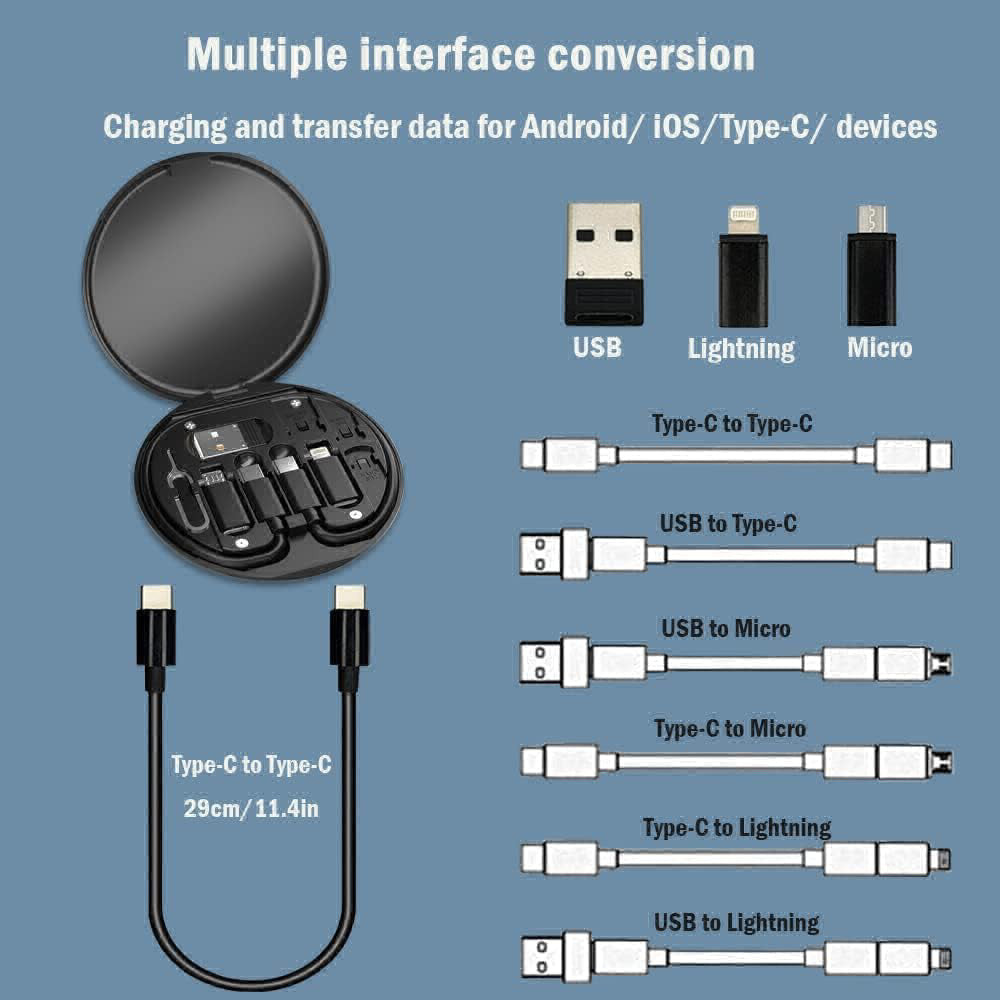 Multiple interface conversion

Charging and transfer data for Android/ iOS/Type-C/ devices

USB

Lightning

Micro

Type-C to Type-C

USB to Type-C

USB to Micro

Type-C to Micro

Type-C to Lightning

USB to Lightning

Type-C to Type-C

29cm/11.4in