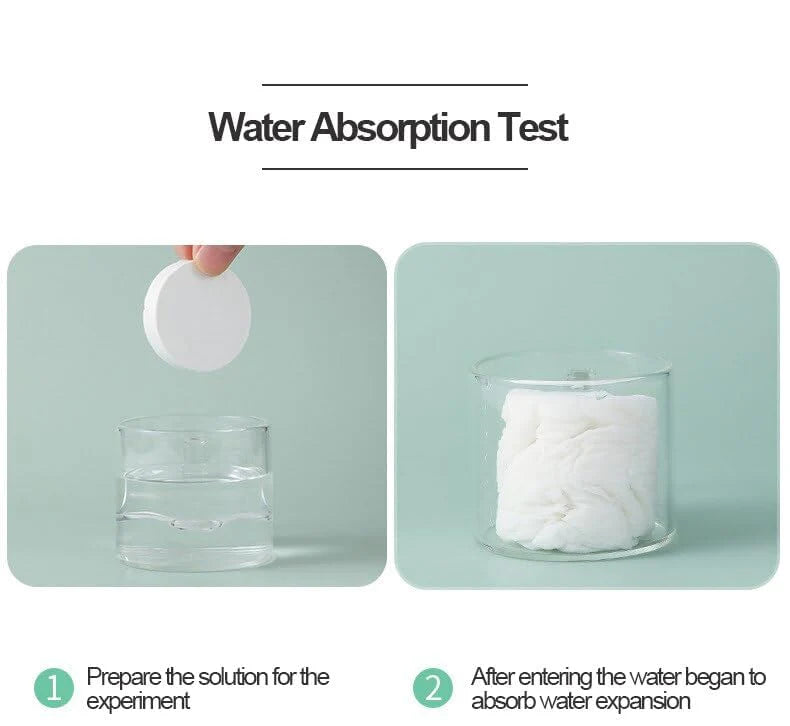 Water Absorption Test

1 Prepare the solution for the experiment

2 After entering the water began to absorb water expansion