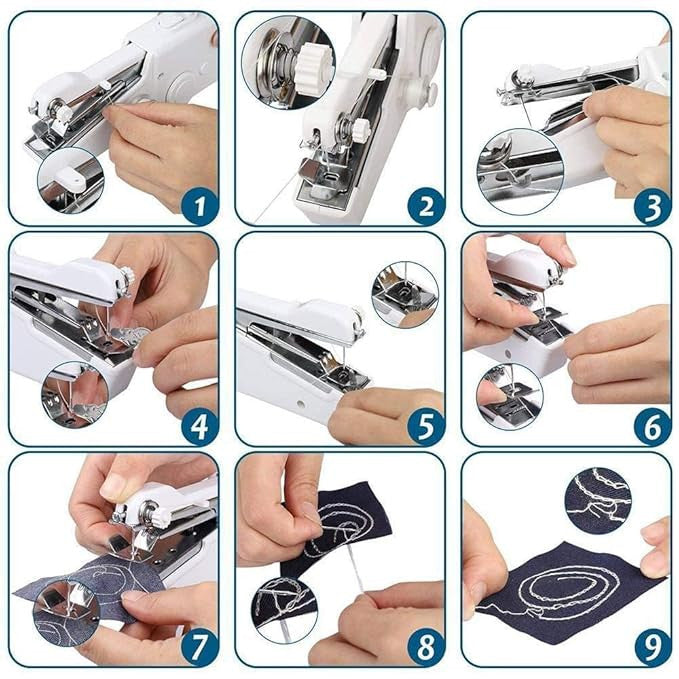 1
2
3
4
5
6
7
8
9