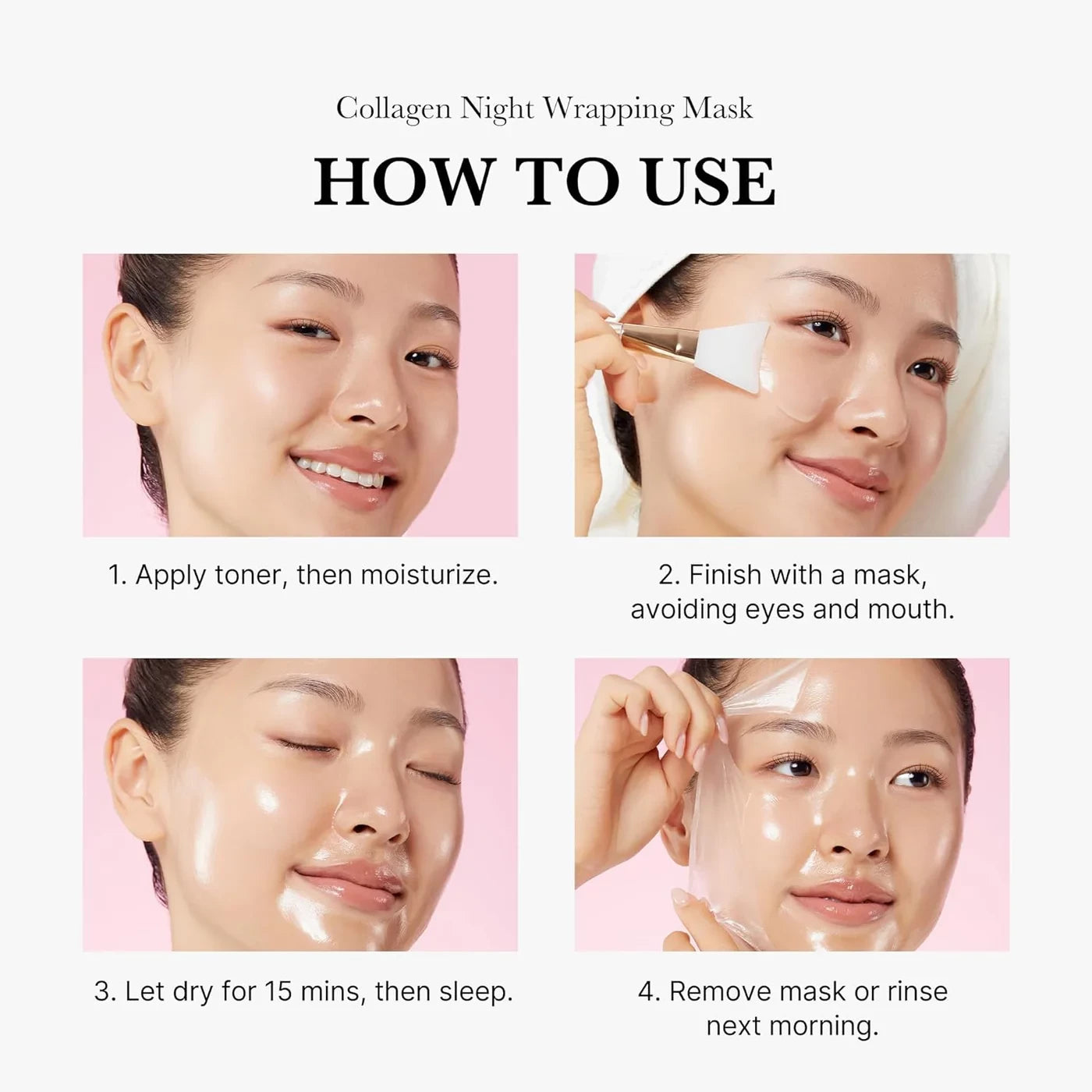 Collagen Night Wrapping Mask

HOW TO USE

1. Apply toner, then moisturize.

2. Finish with a mask, avoiding eyes and mouth.

3. Let dry for 15 mins, then sleep.

4. Remove mask or rinse next morning.