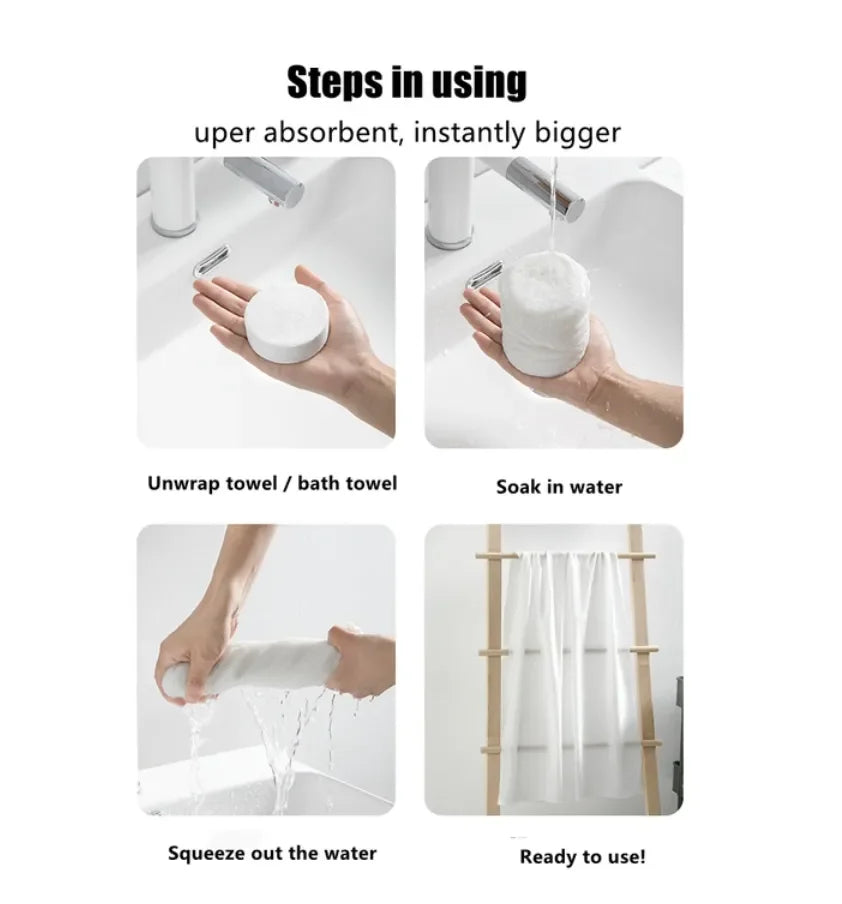 Steps in using

uper absorbent, instantly bigger

Unwrap towel / bath towel

Soak in water

Squeeze out the water

Ready to use!