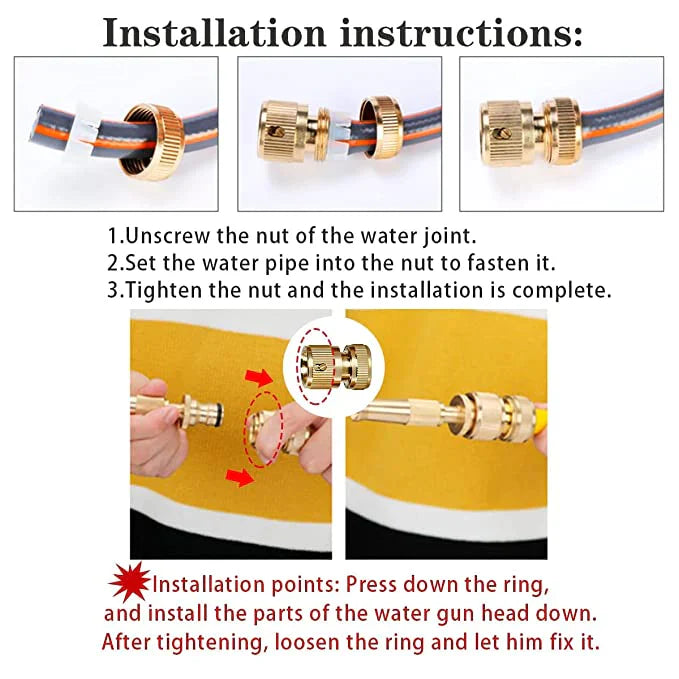 Installation instructions:

1.Unscrew the nut of the water joint.
2.Set the water pipe into the nut to fasten it.
3.Tighten the nut and the installation is complete.

Installation points: Press down the ring, and install the parts of the water gun head down. After tightening, loosen the ring and let him fix it.