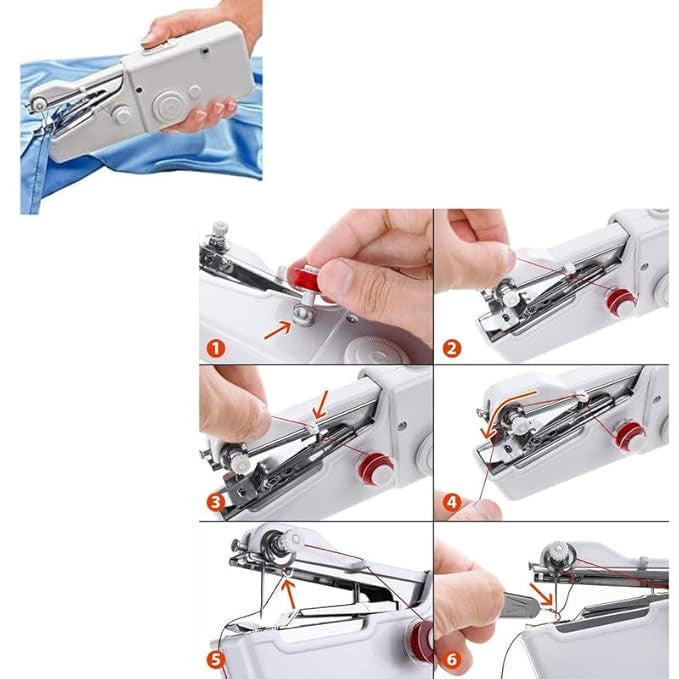 1
2
3
4
5
6