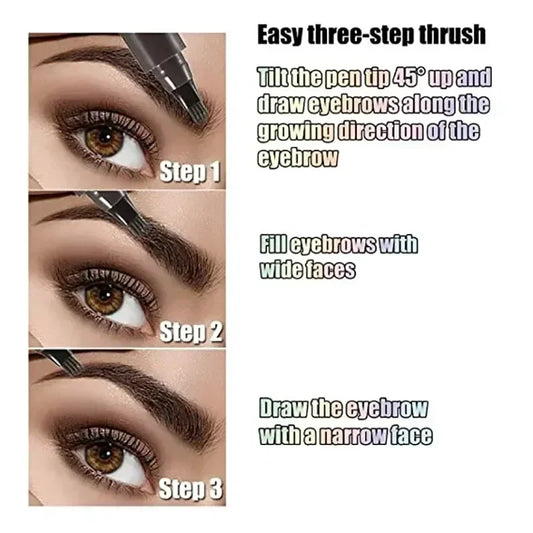 Easy three-step thrush

Step 1

Tilt the pen tip 45° up and draw eyebrows along the growing direction of the eyebrow

Step 2

Fill eyebrows with wide faces

Step 3

Draw the eyebrow with a narrow face